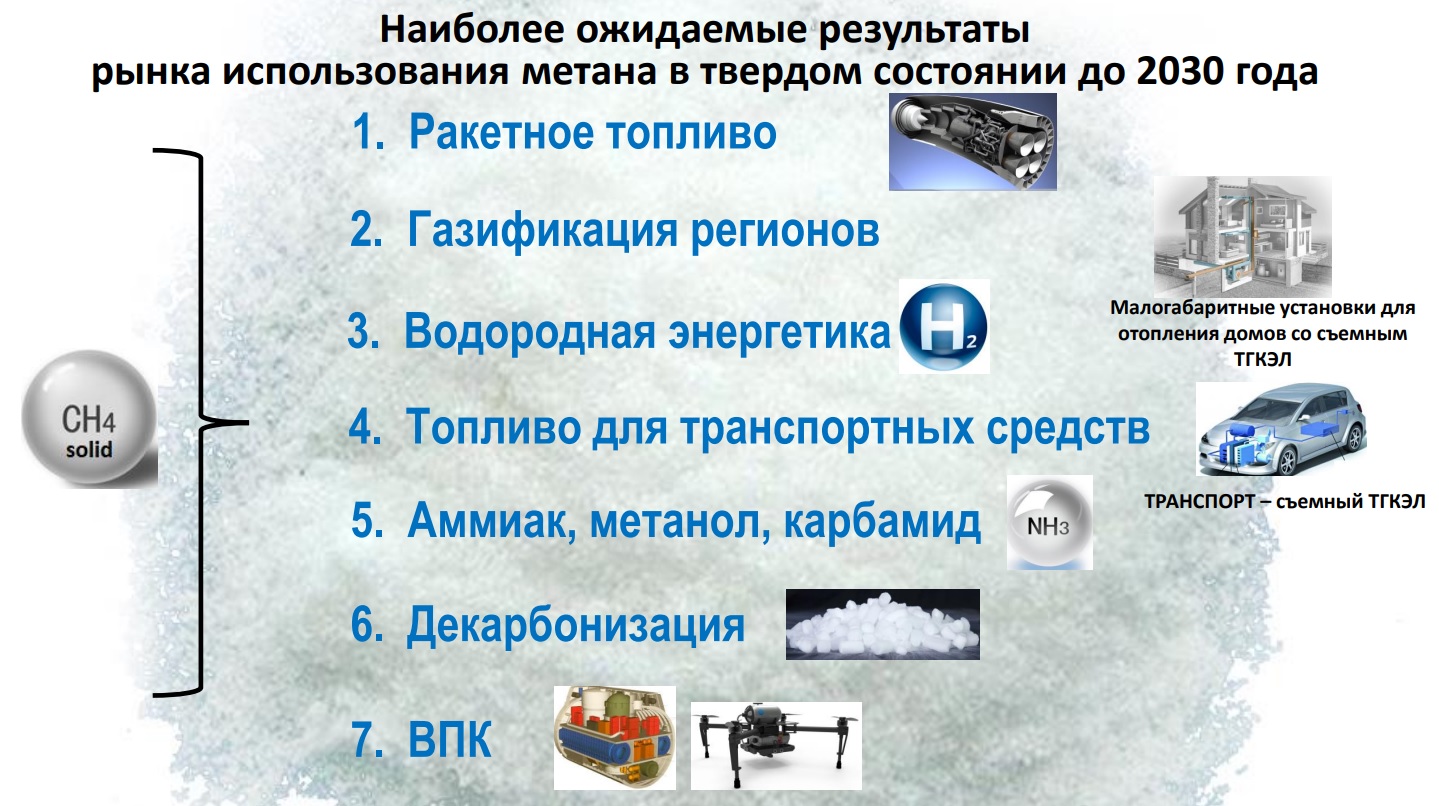 Наиболее ожидаемые результаты рынка использования метана в твердом состоянии до 2030 года

$CH_4$ solid

1. Ракетное топливо

2. Газификация регионов

3. Водородная энергетика $H_2$

4. Топливо для транспортных средств

5. Аммиак, метанол, карбамид $NH_3$

6. Декарбонизация

7. ВПК

Малогабаритные установки для отопления домов со съемным ТГКЭЛ

ТРАНСПОРТ – съемный ТГКЭЛ